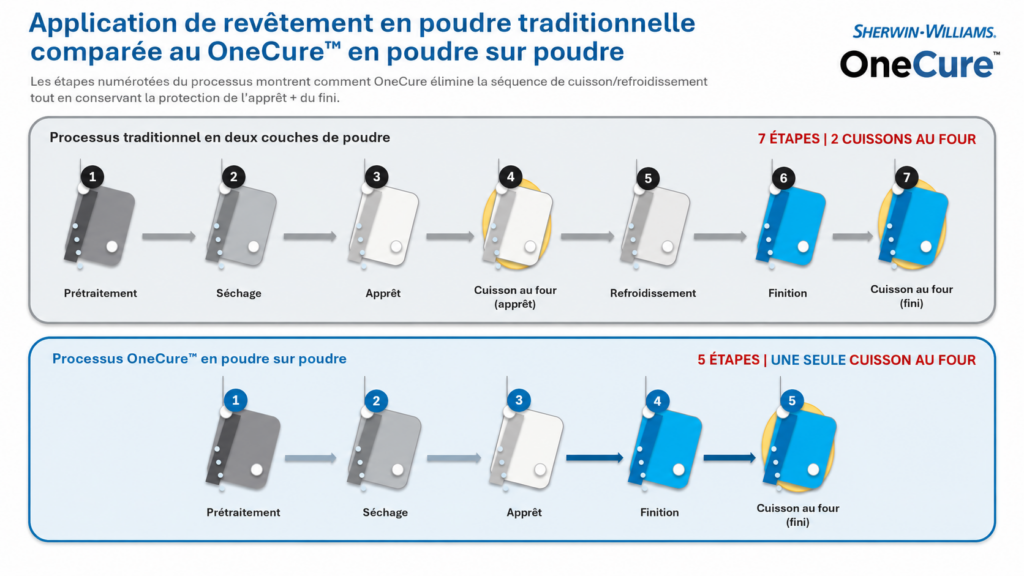 Application de revêtement en poudre traditionnelle comparée au OneCure™ en poudre sur poudre

SHERWIN-WILLIAMS.
OneCure™

Les étapes numérotées du processus montrent comment OneCure élimine la séquence de cuisson/refroidissement tout en conservant la protection de l'apprêt + du fini.

Processus traditionnel en deux couches de poudre

7 ÉTAPES | 2 CUISSONS AU FOUR

1 Prétraitement
2 Séchage
3 Apprêt
4 Cuisson au four (apprêt)
5 Refroidissement
6 Finition
7 Cuisson au four (fini)

Processus OneCure™ en poudre sur poudre

5 ÉTAPES | UNE SEULE CUISSON AU FOUR

1 Prétraitement
2 Séchage
3 Apprêt
4 Finition
5 Cuisson au four (fini)